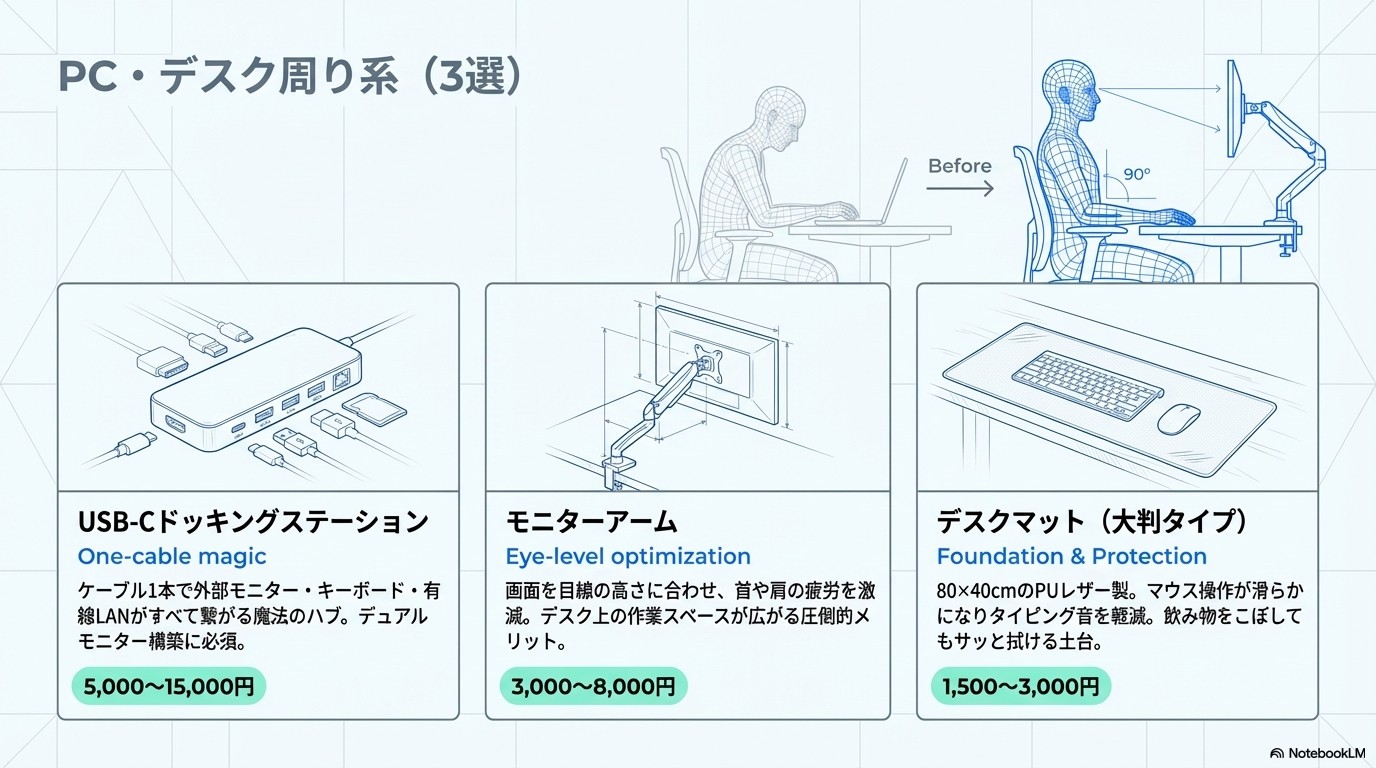 PC・デスク周り系（3選）

Before

90°

USB-Cドッキングステーション
One-cable magic
ケーブル1本で外部モニター・キーボード・有線LANがすべて繋がる魔法のハブ。デュアルモニター構築に必須。
5,000〜15,000円

モニターアーム
Eye-level optimization
画面を目線の高さに合わせ、首や肩の疲労を激減。デスク上の作業スペースが広がる圧倒的メリット。
3,000〜8,000円

デスクマット（大判タイプ）
Foundation & Protection
80×40cmのPUレザー製。マウス操作が滑らかになりタイピング音を軽減。飲み物をこぼしてもサッと拭ける土台。
1,500〜3,000円

NotebookLM